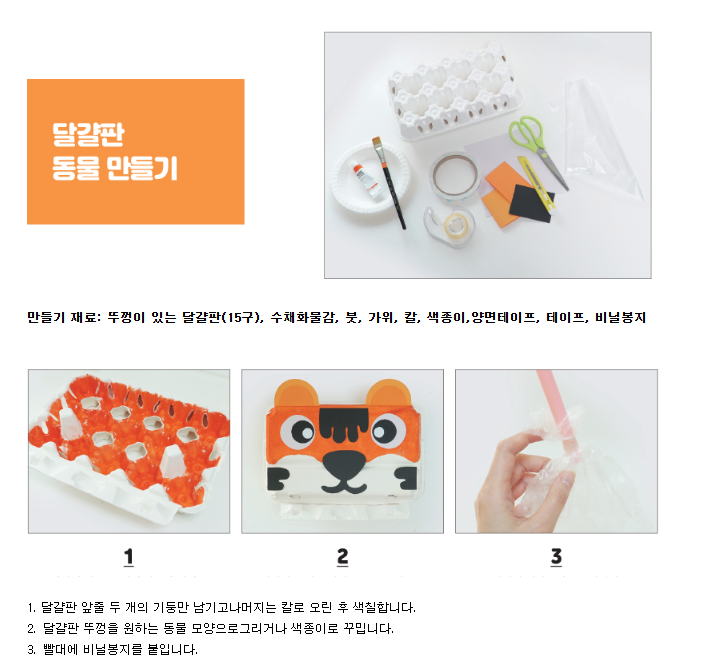 달걀판
동물 만들기

만들기 재료: 뚜껑이 있는 달걀판(15구), 수채화물감, 붓, 가위, 칼, 색종이,양면테이프, 테이프, 비닐봉지

1

2

3

1. 달걀판 앞줄 두 개의 기둥만 남기고나머지는 칼로 오린 후 색칠합니다.
2. 달걀판 뚜껑을 원하는 동물 모양으로그리거나 색종이로 꾸밉니다.
3. 빨대에 비닐봉지를 붙입니다.