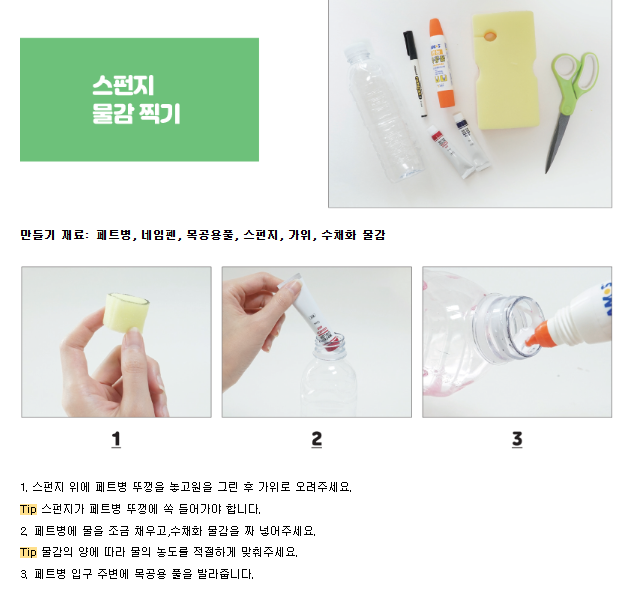 스펀지
물감 찍기

만들기 재료: 페트병, 네임펜, 목공용풀, 스펀지, 가위, 수채화 물감

1

2

3

1. 스펀지 위에 페트병 뚜껑을 놓고원을 그린 후 가위로 오려주세요.

Tip 스펀지가 페트병 뚜껑에 쏙 들어가야 합니다.

2. 페트병에 물을 조금 채우고,수채화 물감을 짜 넣어주세요.

Tip 물감의 양에 따라 물의 농도를 적절하게 맞춰주세요.

3. 페트병 입구 주변에 목공용 풀을 발라줍니다.