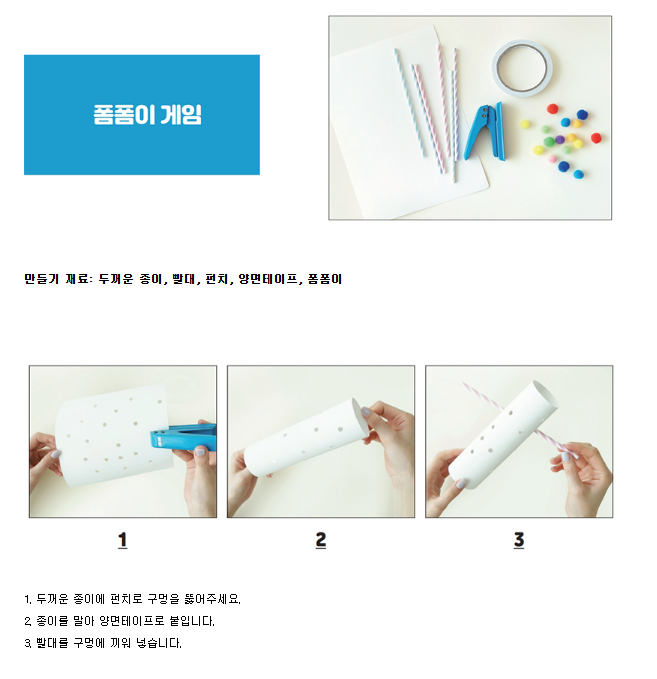 폼폼이 게임

만들기 재료: 두꺼운 종이, 빨대, 펀치, 양면테이프, 폼폼이

1

2

3

1. 두꺼운 종이에 펀치로 구멍을 뚫어주세요.

2. 종이를 말아 양면테이프로 붙입니다.

3. 빨대를 구멍에 끼워 넣습니다.